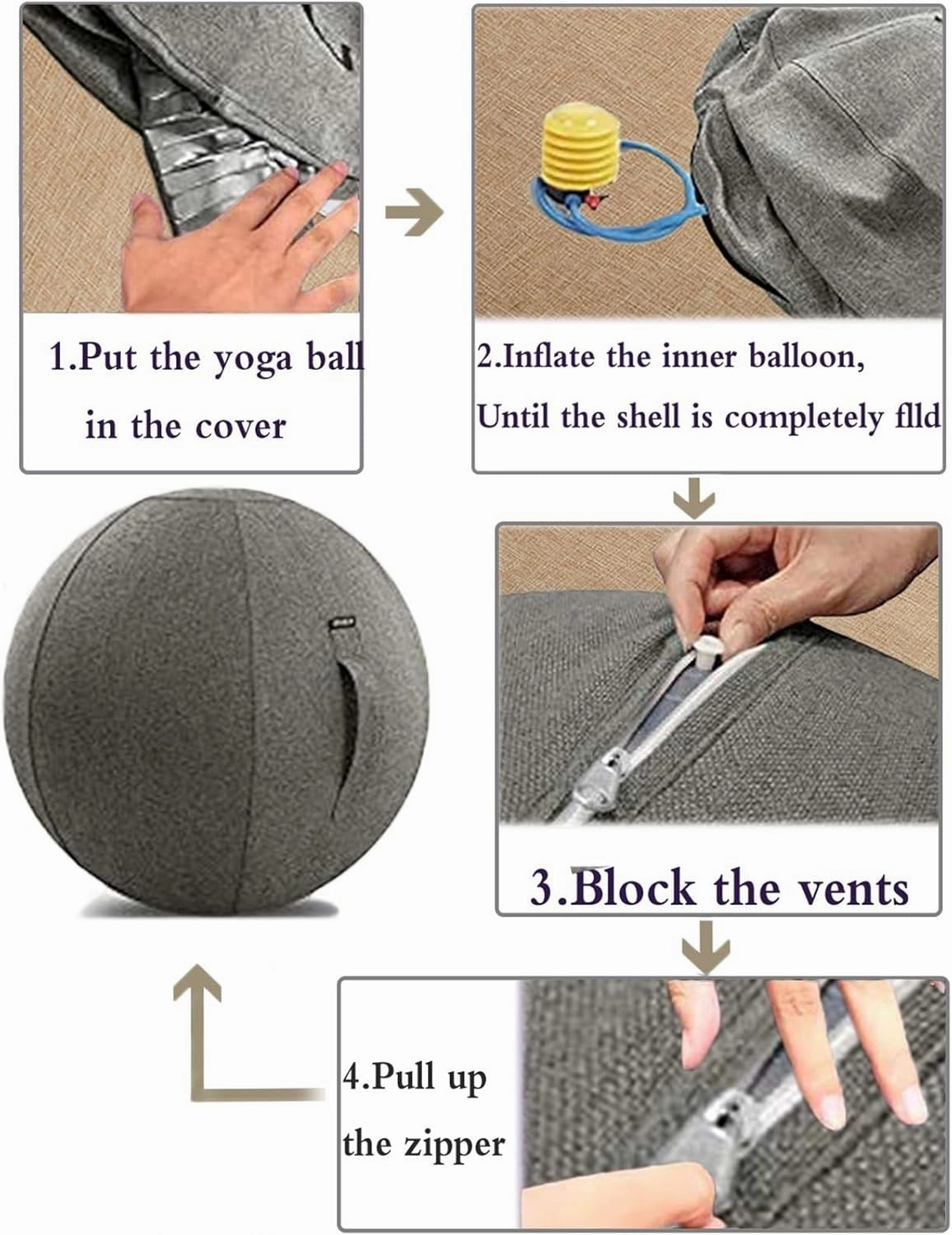 1.Put the yoga ball in the cover

2.Inflate the inner balloon, Until the shell is completely flld

3.Block the vents

4.Pull up the zipper