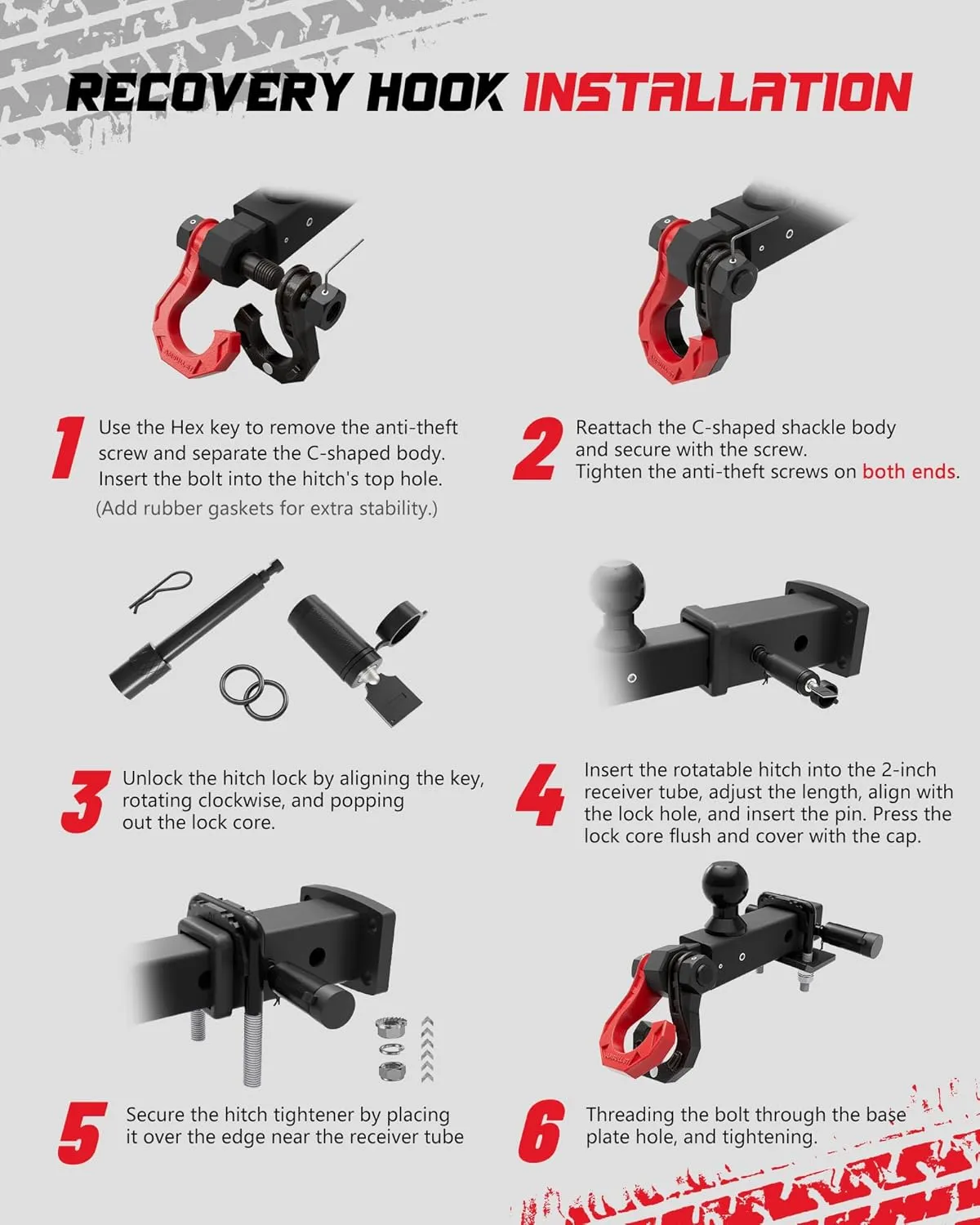 RECOVERY HOOK INSTALLATION

1 Use the Hex key to remove the anti-theft screw and separate the C-shaped body. Insert the bolt into the hitch's top hole. (Add rubber gaskets for extra stability.)

2 Reattach the C-shaped shackle body and secure with the screw. Tighten the anti-theft screws on both ends.

3 Unlock the hitch lock by aligning the key, rotating clockwise, and popping out the lock core.

4 Insert the rotatable hitch into the 2-inch receiver tube, adjust the length, align with the lock hole, and insert the pin. Press the lock core flush and cover with the cap.

5 Secure the hitch tightener by placing it over the edge near the receiver tube

6 Threading the bolt through the base plate hole, and tightening.