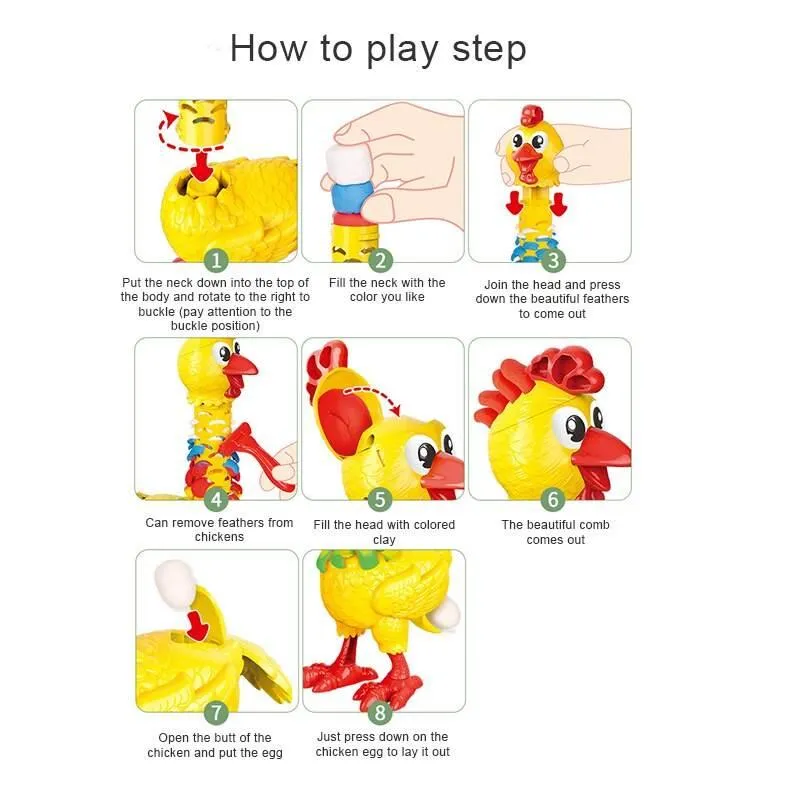 How to play step

1
Put the neck down into the top of the body and rotate to the right to buckle (pay attention to the buckle position)

2
Fill the neck with the color you like

3
Join the head and press down the beautiful feathers to come out

4
Can remove feathers from chickens

5
Fill the head with colored clay

6
The beautiful comb comes out

7
Open the butt of the chicken and put the egg

8
Just press down on the chicken egg to lay it out