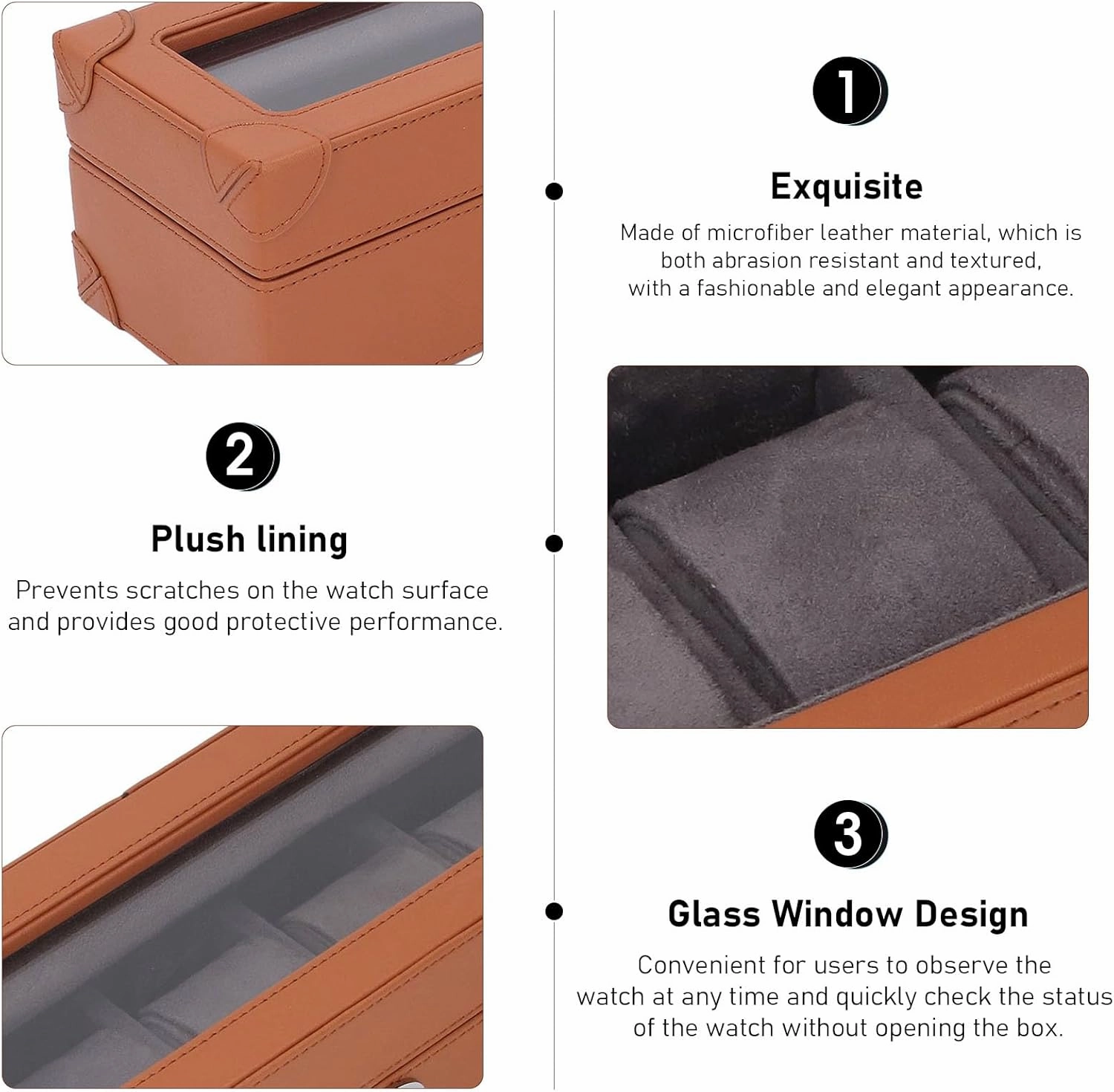 1

Exquisite

Made of microfiber leather material, which is both abrasion resistant and textured, with a fashionable and elegant appearance.

2

Plush lining

Prevents scratches on the watch surface and provides good protective performance.

3

Glass Window Design

Convenient for users to observe the watch at any time and quickly check the status of the watch without opening the box.